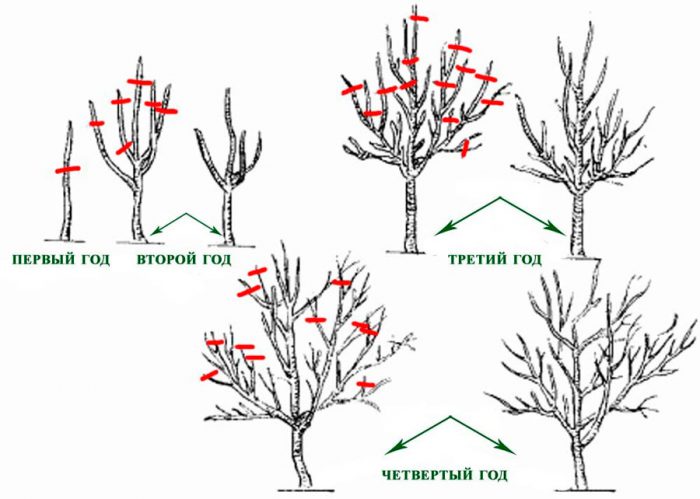 ПЕРВЫЙ ГОД ВТОРОЙ ГОД

ТРЕТИЙ ГОД

ЧЕТВЕРТЫЙ ГОД