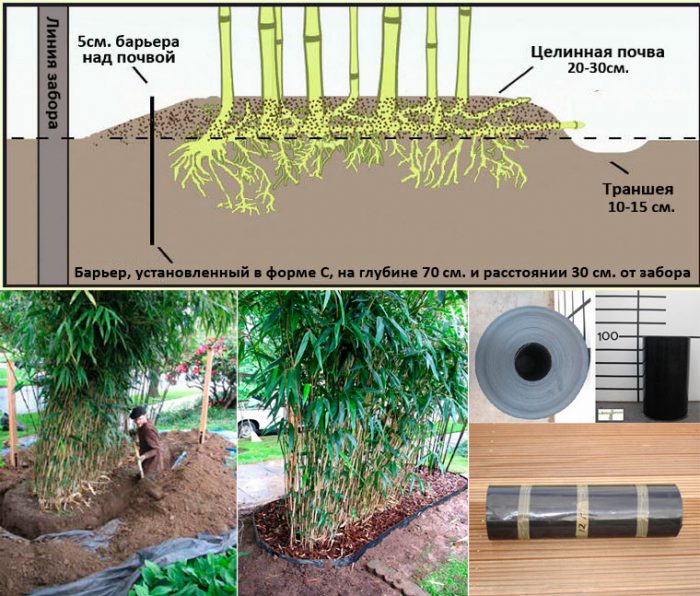 Линия забора

5см. барьера над почвой

Целинная почва 20-30см.

Траншея 10-15 см.

Барьер, установленный в форме С, на глубине 70 см. и расстоянии 30 см. от забора

100